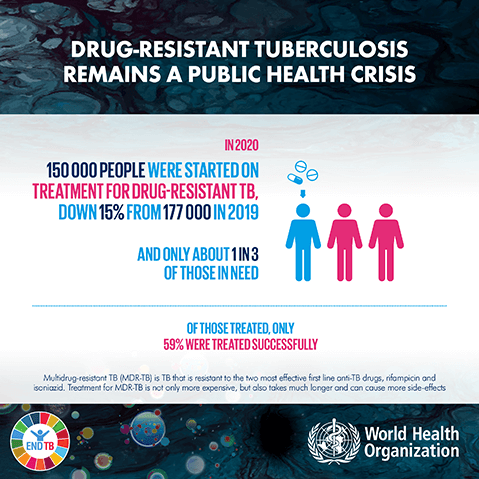 DRUG-RESISTANT TUBERCULOSIS REMAINS A PUBLIC HEALTH CRISIS

IN 2020

150 000 PEOPLE WERE STARTED ON TREATMENT FOR DRUG-RESISTANT TB, DOWN 15% FROM 177 000 IN 2019

AND ONLY ABOUT 1 IN 3 OF THOSE IN NEED

OF THOSE TREATED, ONLY 59% WERE TREATED SUCCESSFULLY

Multidrug-resistant TB (MDR-TB) is TB that is resistant to the two most effective first line anti-TB drugs, rifampicin and isoniazid. Treatment for MDR-TB is not only more expensive, but also takes much longer and can cause more side-effects

END TB

World Health Organization